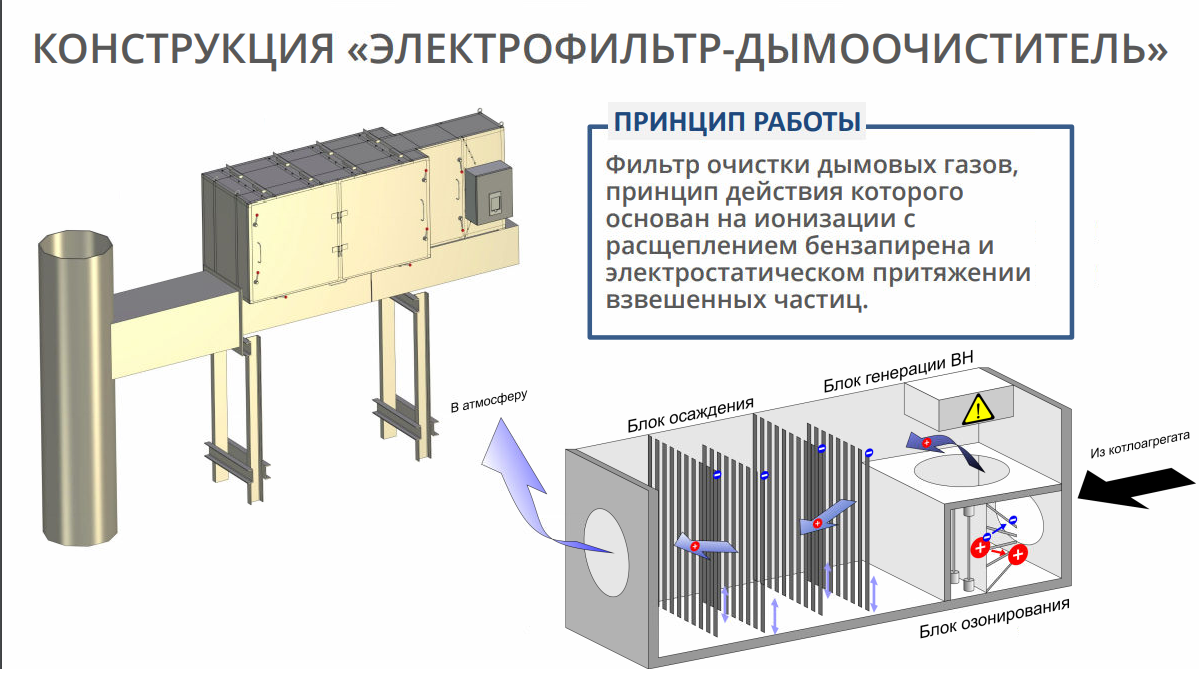 КОНСТРУКЦИЯ «ЭЛЕКТРОФИЛЬТР-ДЫМООЧИСТИТЕЛЬ»

ПРИНЦИП РАБОТЫ

Фильтр очистки дымовых газов, принцип действия которого основан на ионизации с расщеплением бензапирена и электростатическом притяжении взвешенных частиц.

В атмосферу

Блок осаждения

Блок генерации ВН

Из котлоагрегата

Блок озонирования